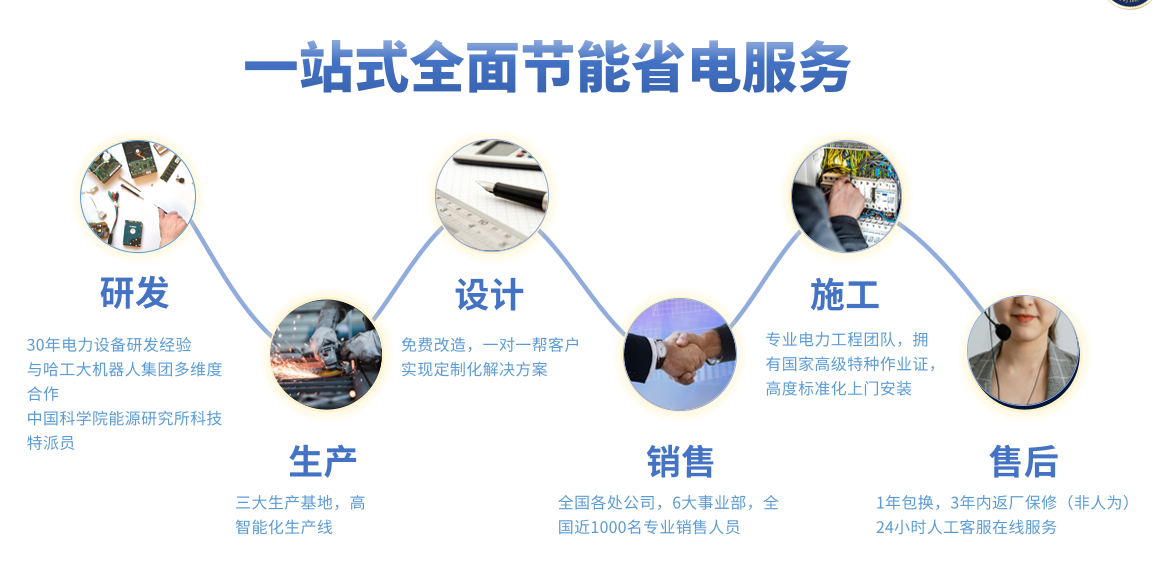 一站式全面节能省电服务

研发

30年电力设备研发经验
与哈工大机器人集团多维度合作
中国科学院能源研究所科技特派员

生产

三大生产基地，高智能化生产线

设计

免费改造，一对一帮客户实现定制化解决方案

销售

全国各处公司，6大事业部，全国近1000名专业销售人员

施工

专业电力工程团队，拥有国家高级特种作业证，高度标准化上门安装

售后

1年包换，3年内返厂保修（非人为）
24小时人工客服在线服务